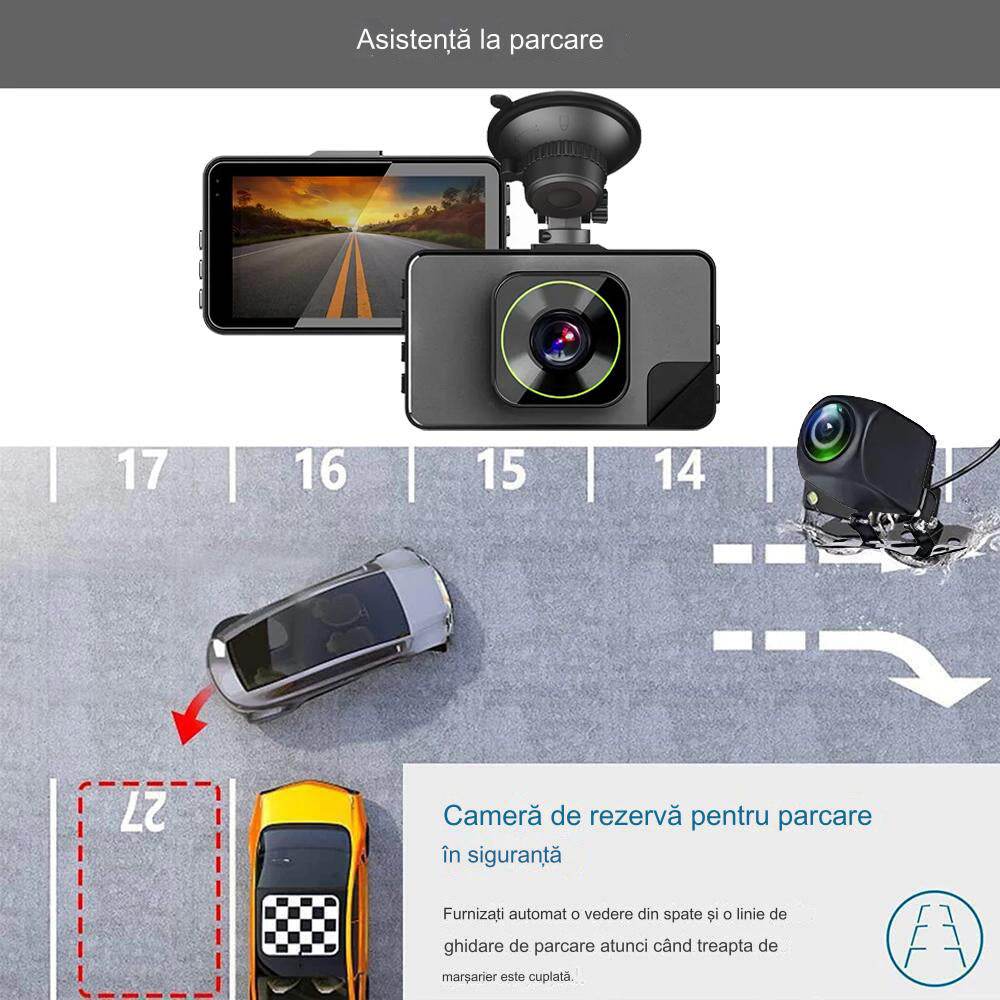 Asistență la parcare

17

16

15

14

27

Cameră de rezervă pentru parcare în siguranță

Furnizați automat o vedere din spate și o linie de ghidare de parcare atunci când treapta de marșarier este cuplată.